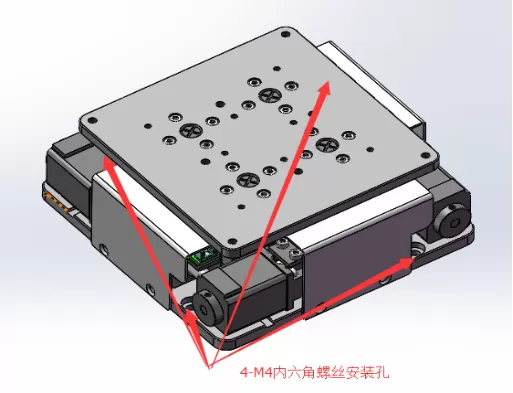 4-M4内六角螺丝安装孔