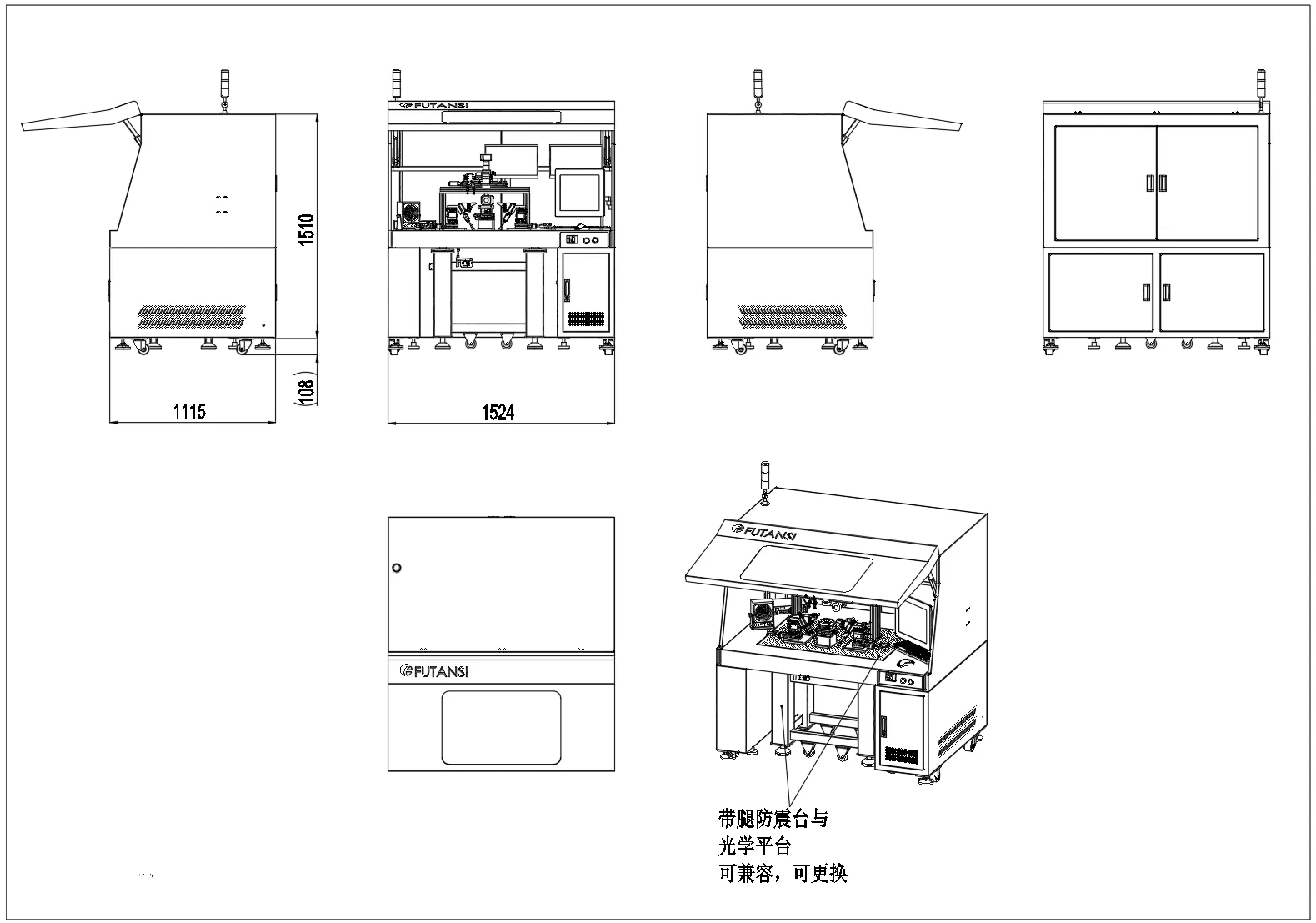 1510

(108)

1115

FUTANSI

1524

FUTANSI

FUTANSI

带腿防震台与
光学平台
可兼容，可更换